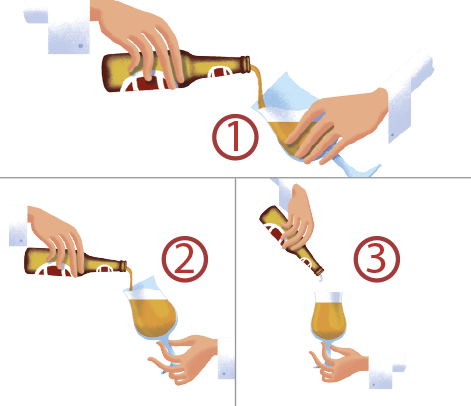 ①

②

③